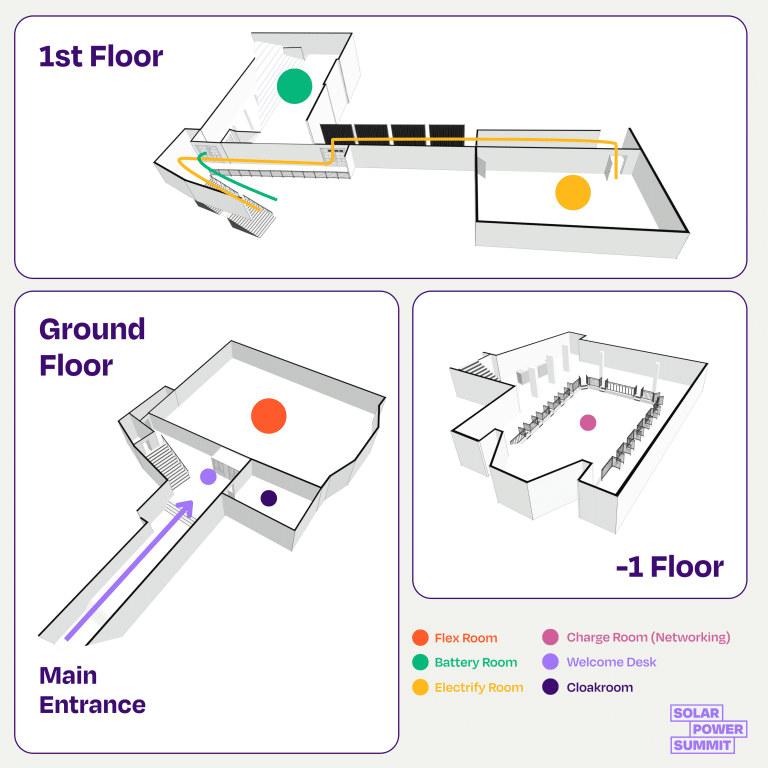 1st Floor

Ground Floor

Main Entrance

-1 Floor

Flex Room
Battery Room
Electrify Room

Charge Room (Networking)
Welcome Desk
Cloakroom

SOLAR POWER SUMMIT